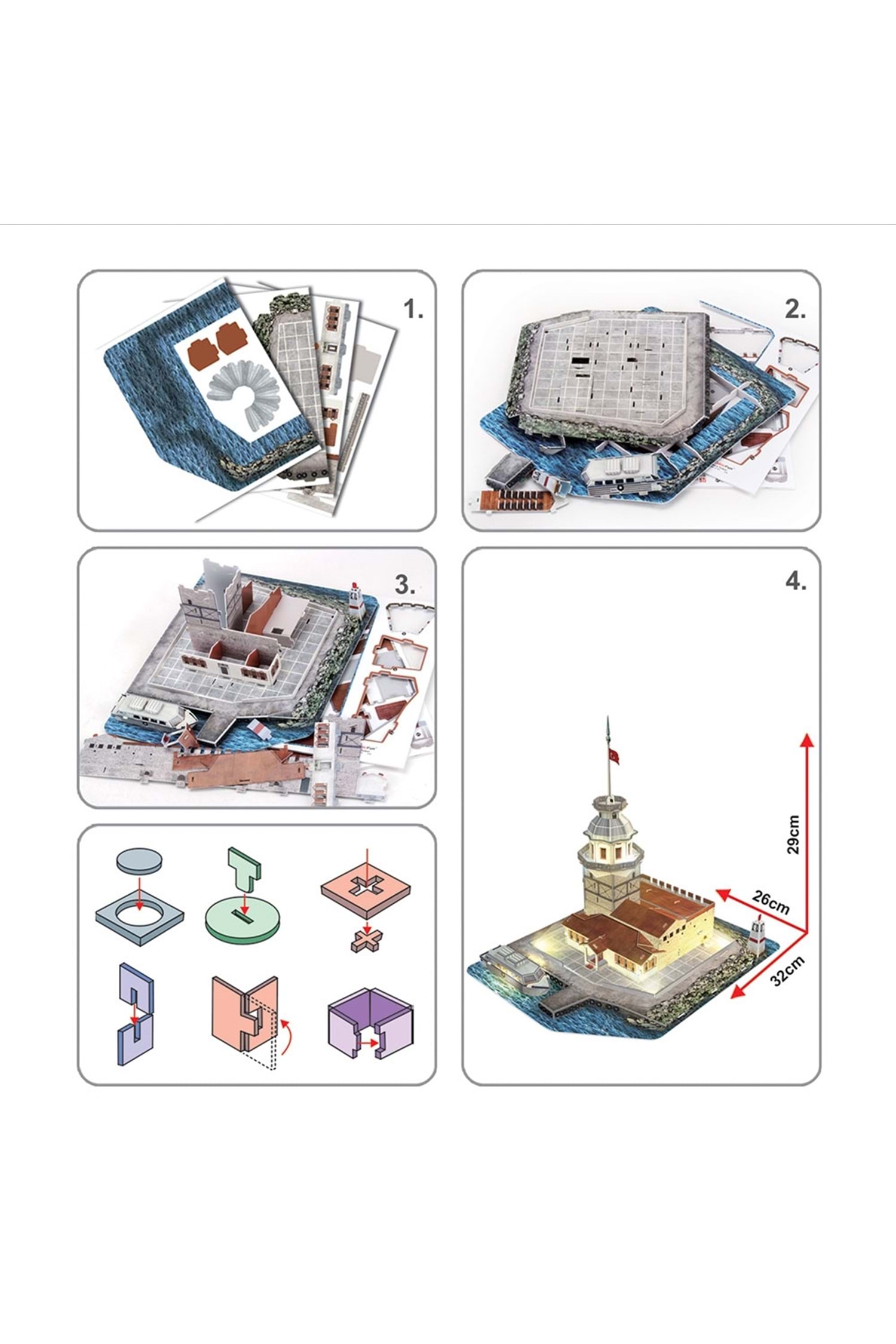 1.

2.

3.

4.

29cm

26cm

32cm